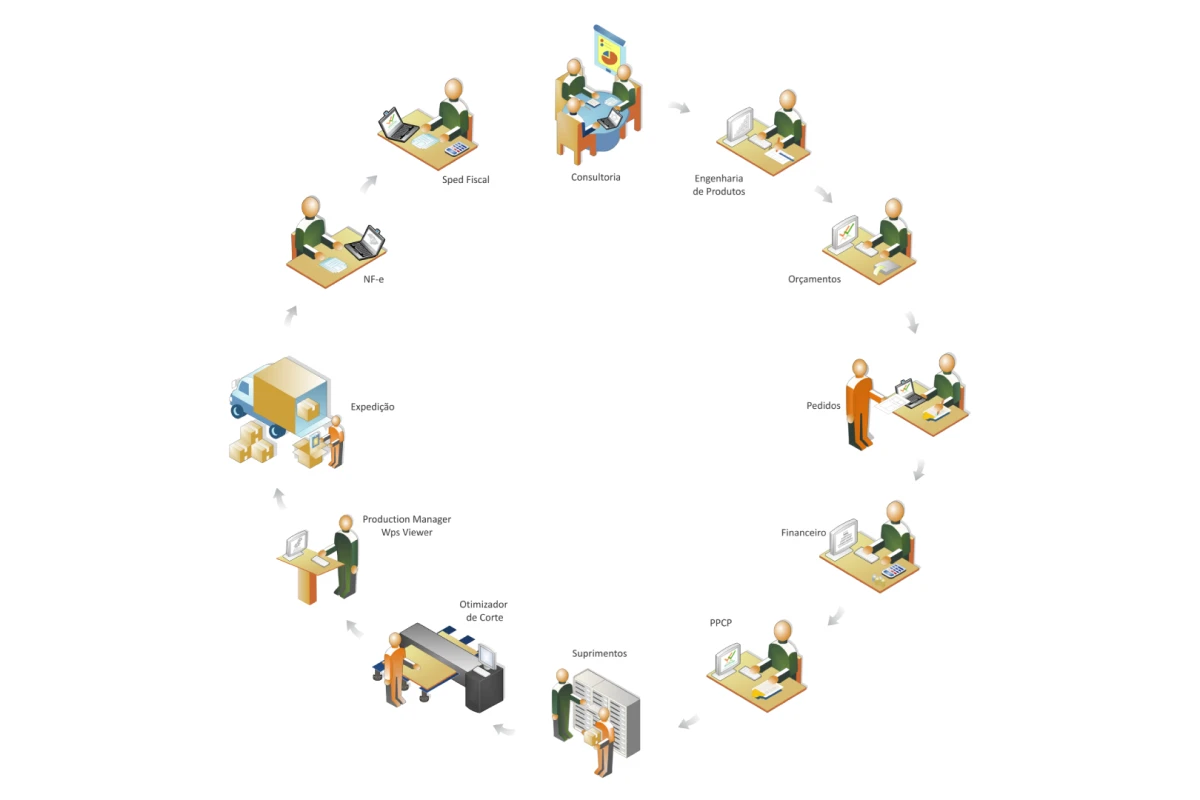 Consultoria

Engenharia de Produtos

Orçamentos

Pedidos

Financeiro

PPCP

Suprimentos

Otimizador de Corte

Production Manager Wps Viewer

Expedição

NF-e

Sped Fiscal